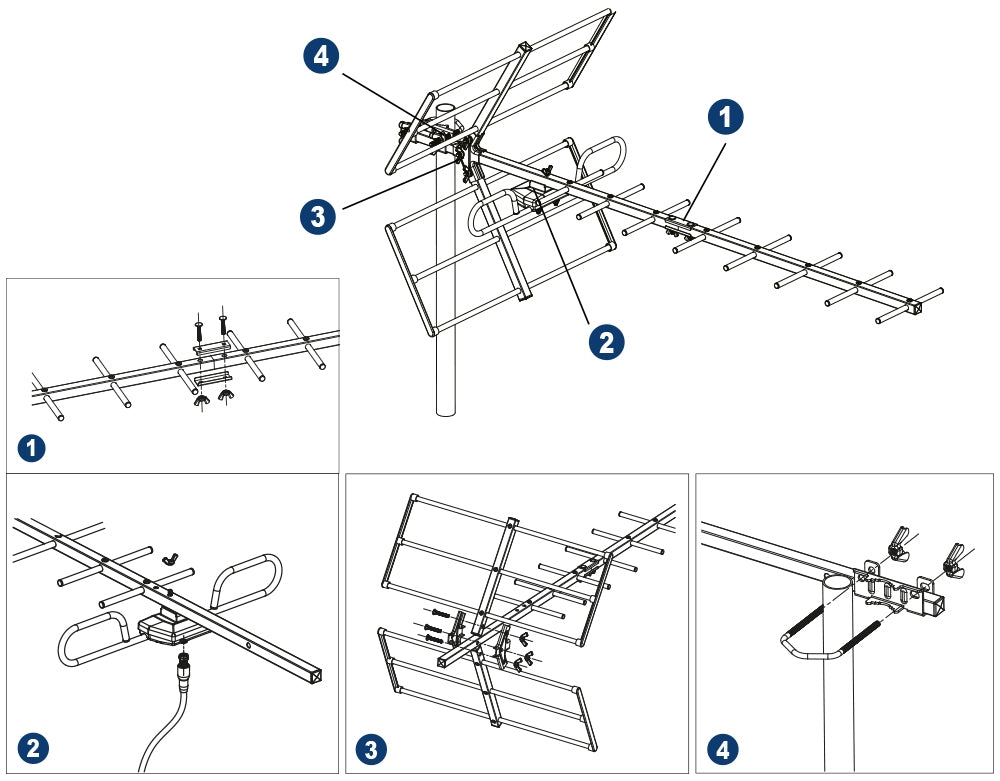 4

1

3

2

1

2

3

4